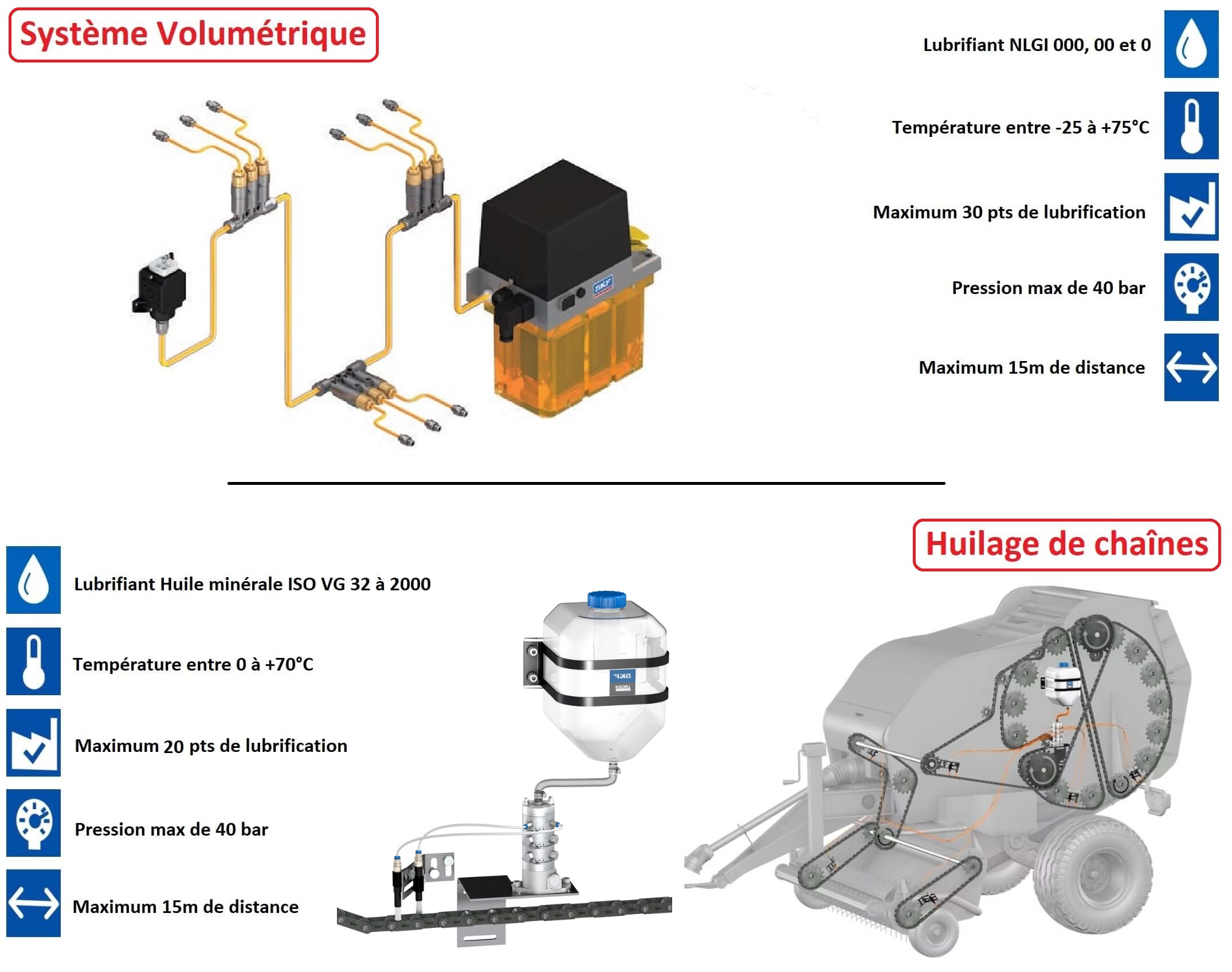 Système Volumétrique

Lubrifiant NLGI 000, 00 et 0

Température entre -25 à +75°C

Maximum 30 pts de lubrification

Pression max de 40 bar

Maximum 15m de distance

SKF

Huilage de chaînes

Lubrifiant Huile minérale ISO VG 32 à 2000

Température entre 0 à +70°C

Maximum 20 pts de lubrification

Pression max de 40 bar

Maximum 15m de distance

SKF